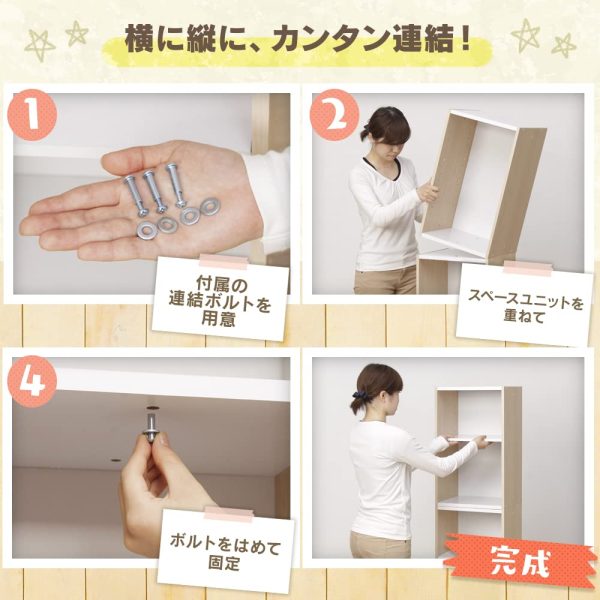 横に縦に、カンタン連結！

1

付属の連結ボルトを用意

2

スペースユニットを重ねて

4

ボルトをはめて固定

完成